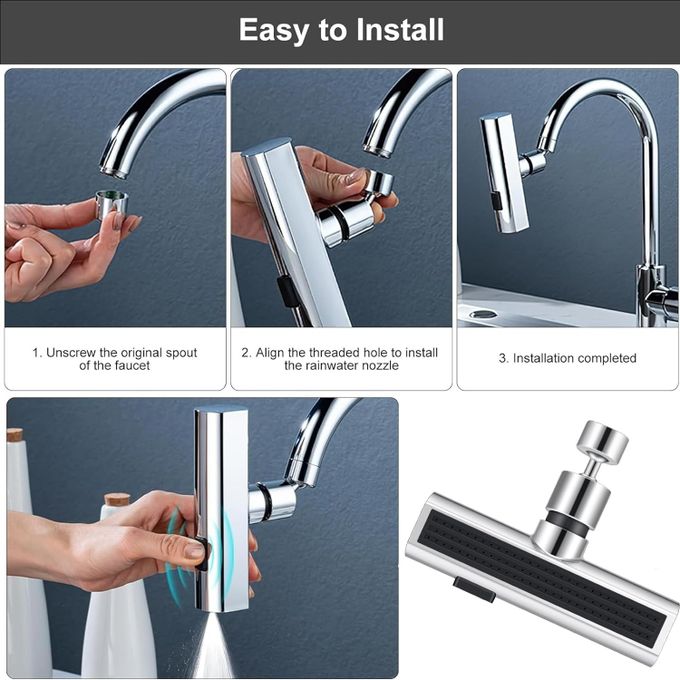 Easy to Install

1. Unscrew the original spout of the faucet

2. Align the threaded hole to install the rainwater nozzle

3. Installation completed