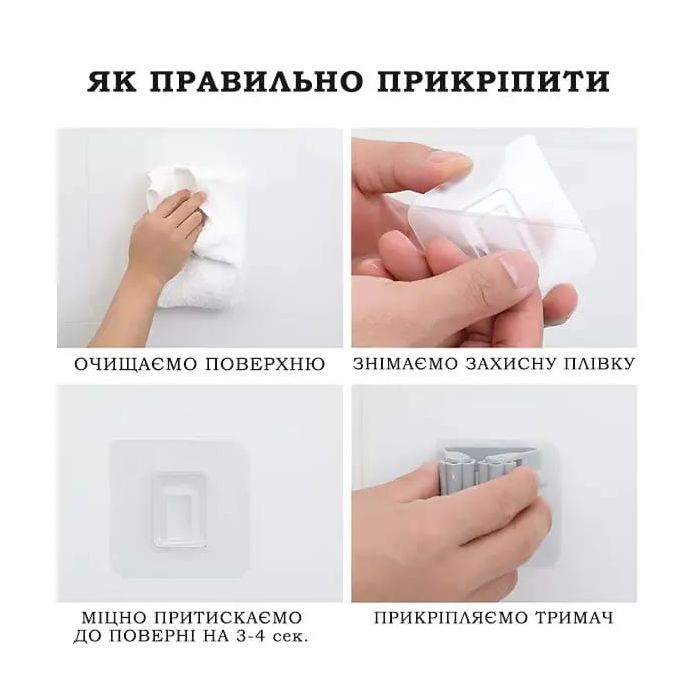 ЯК ПРАВИЛЬНО ПРИКРІПИТИ

ОЧИЩАЄМО ПОВЕРХНЮ

ЗНІМАЄМО ЗАХИСНУ ПЛІВКУ

МІЦНО ПРИТИСКАЄМО ДО ПОВЕРНІ НА 3-4 сек.

ПРИКРІПЛЯЄМО ТРИМАЧ